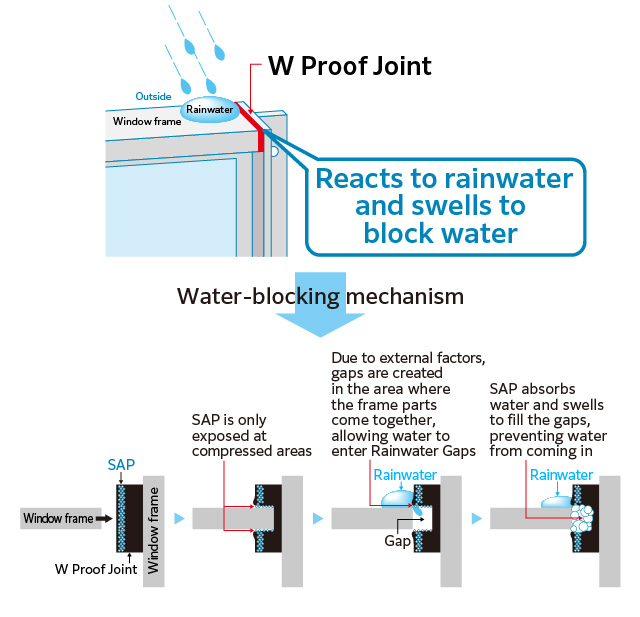 W Proof Joint

Outside

Rainwater

Window frame

Reacts to rainwater and swells to block water

Water-blocking mechanism

SAP

Window frame

Window frame

W Proof Joint

SAP is only exposed at compressed areas

Due to external factors, gaps are created in the area where the frame parts come together, allowing water to enter Rainwater Gaps

Rainwater

Gap

SAP absorbs water and swells to fill the gaps, preventing water from coming in

Rainwater